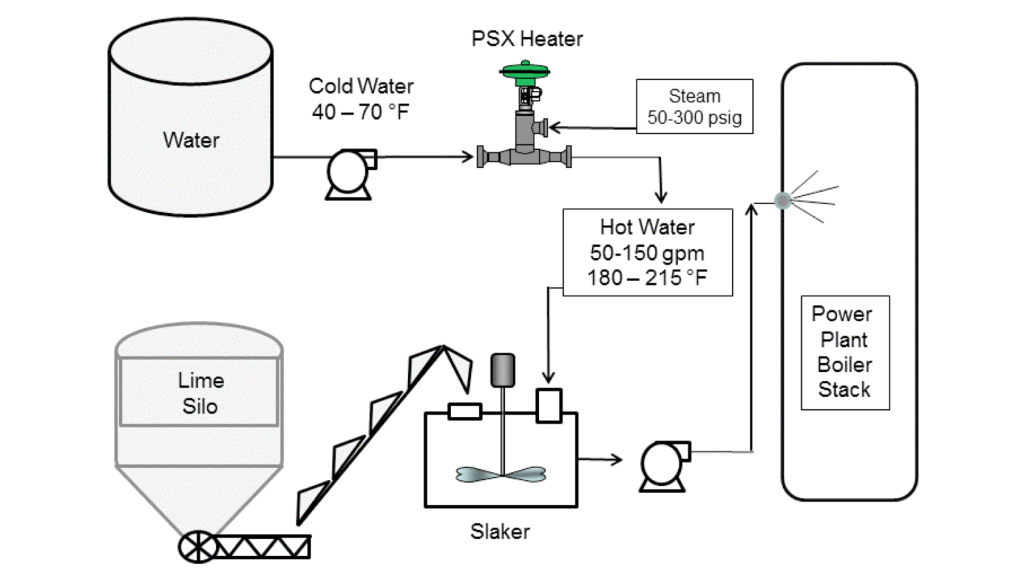 PSX Heater

Water

Cold Water
40 – 70 °F

Steam
50-300 psig

Hot Water
50-150 gpm
180 – 215 °F

Power
Plant
Boiler
Stack

Lime
Silo

Slaker