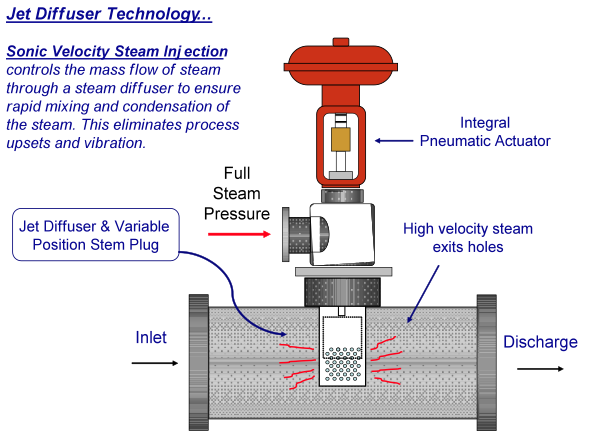 Jet Diffuser Technology...

Sonic Velocity Steam Inj ection controls the mass flow of steam through a steam diffuser to ensure rapid mixing and condensation of the steam. This eliminates process upsets and vibration.

Integral Pneumatic Actuator

Full Steam Pressure

Jet Diffuser & Variable Position Stem Plug

High velocity steam exits holes

Inlet

Discharge